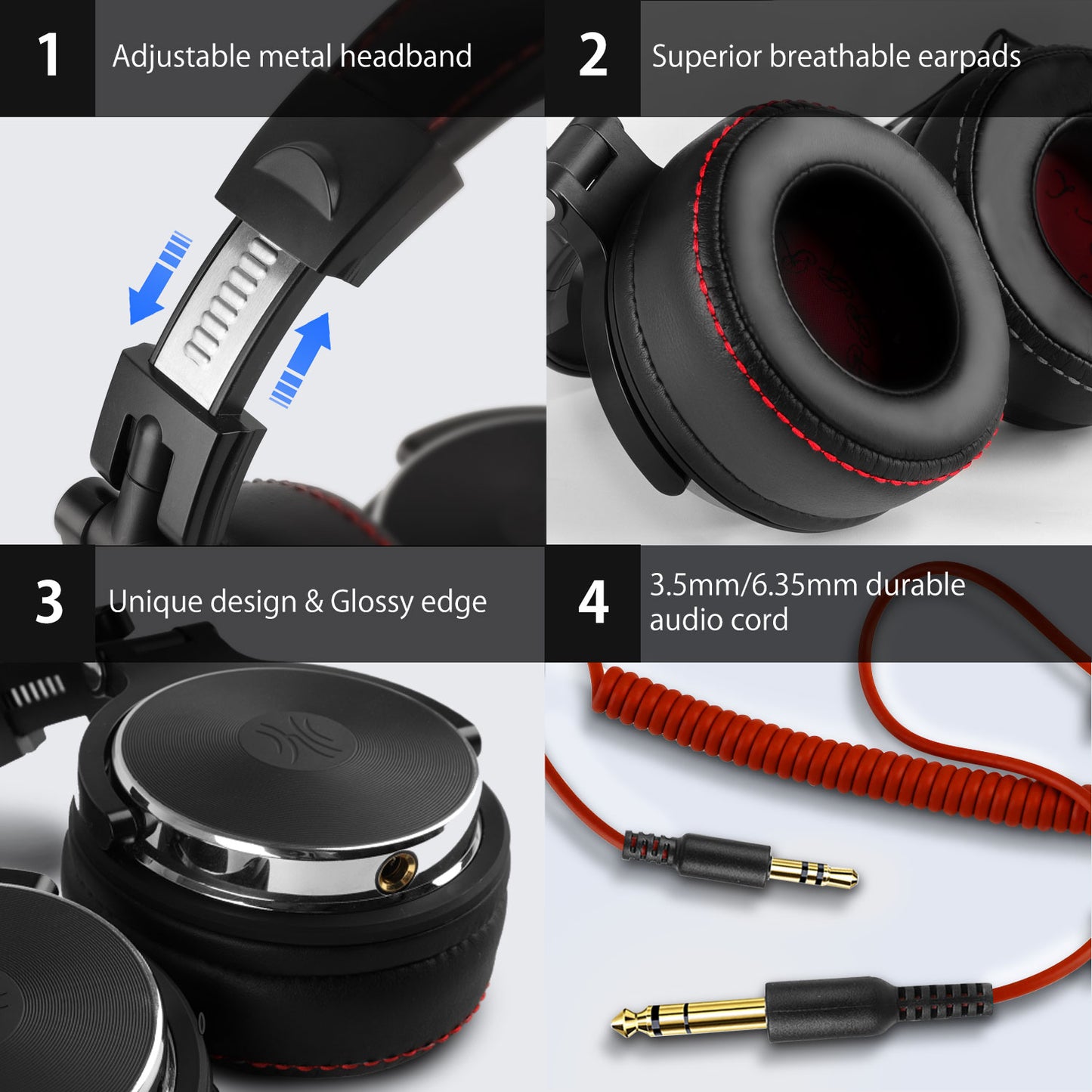 1 Adjustable metal headband

2 Superior breathable earpads

3 Unique design & Glossy edge

4 3.5mm/6.35mm durable audio cord